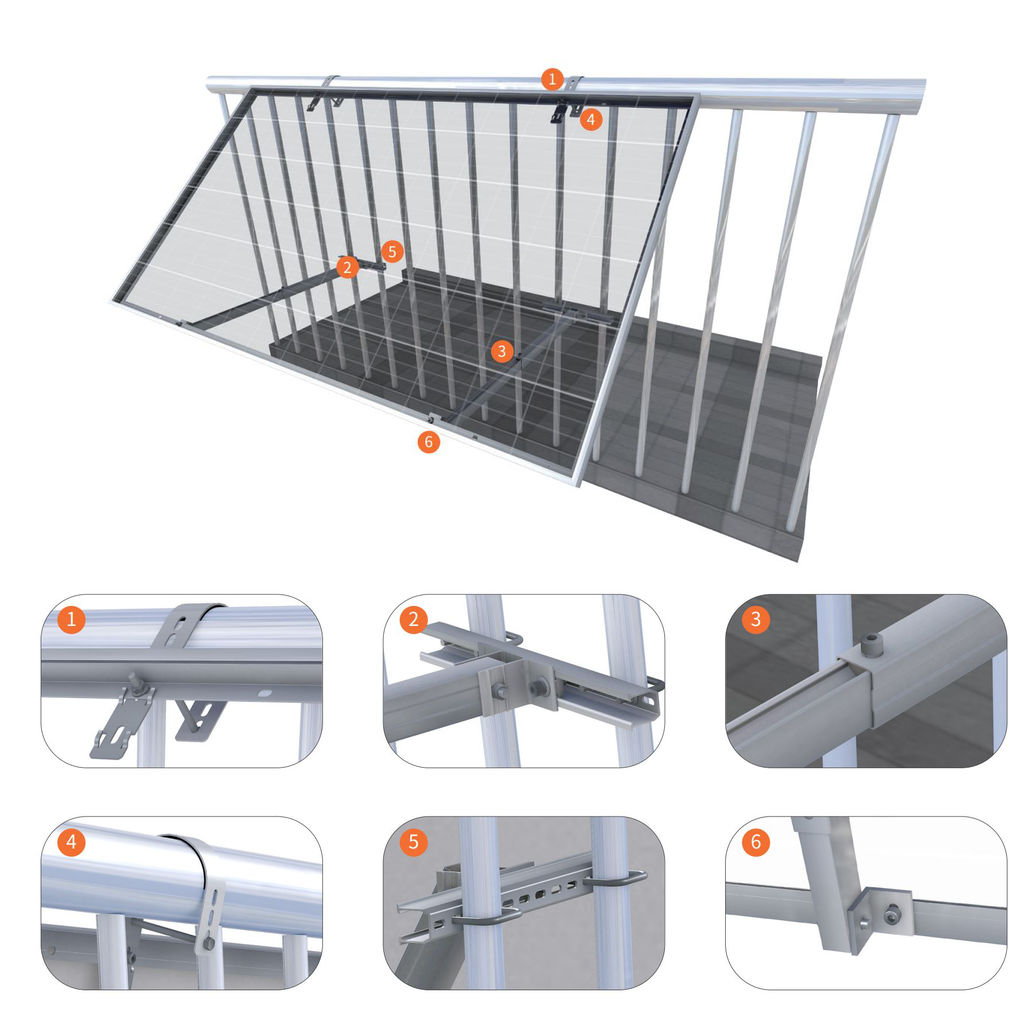 1
4
5
2
3
6
1
2
3
4
5
6